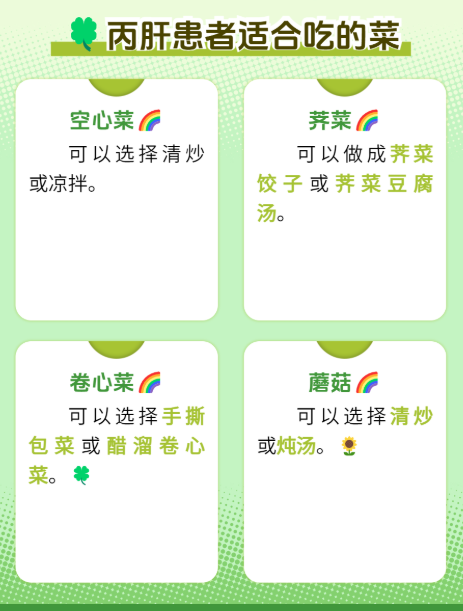 丙肝患者适合吃的菜

空心菜

可以选择清炒或凉拌。

荠菜

可以做成荠菜饺子或荠菜豆腐汤。

卷心菜

可以选择手撕包菜或醋溜卷心菜。

蘑菇

可以选择清炒或炖汤。